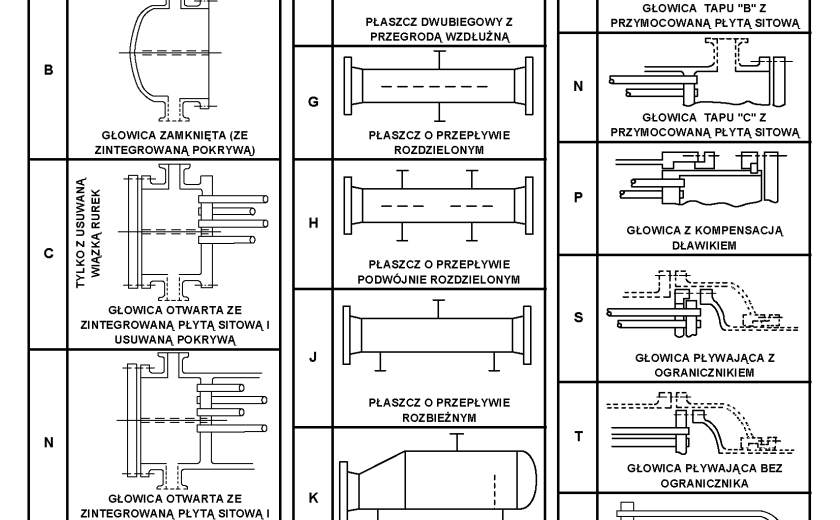 B

GŁOWICA ZAMKNIĘTA (ZE ZINTEGROWANĄ POKRYWĄ)

C

TYLKO Z USUWANĄ WIĄZKĄ RUREK

GŁOWICA OTWARTA ZE ZINTEGROWANĄ PŁYTĄ SITOWĄ I USUWANĄ POKRYWĄ

N

GŁOWICA OTWARTA ZE ZINTEGROWANĄ PŁYTĄ SITOWĄ I

PŁASZCZ DWUBIEGOWY Z PRZEGRODĄ WZDŁUŻNĄ

G

PŁASZCZ O PRZEPŁYWIE ROZDZIELONYM

H

PŁASZCZ O PRZEPŁYWIE PODWÓJNIE ROZDZIELONYM

J

PŁASZCZ O PRZEPŁYWIE ROZBIEŻNYM

K

GŁOWICA TAPU "B" Z PRZYMOCOWANĄ PŁYTĄ SITOWĄ

N

GŁOWICA TAPU "C" Z PRZYMOCOWANĄ PŁYTĄ SITOWĄ

P

GŁOWICA Z KOMPENSACJĄ DŁAWIKIEM

S

GŁOWICA PŁYWAJĄCA Z OGRANICZNIKIEM

T

GŁOWICA PŁYWAJĄCA BEZ OGRANICZNIKA