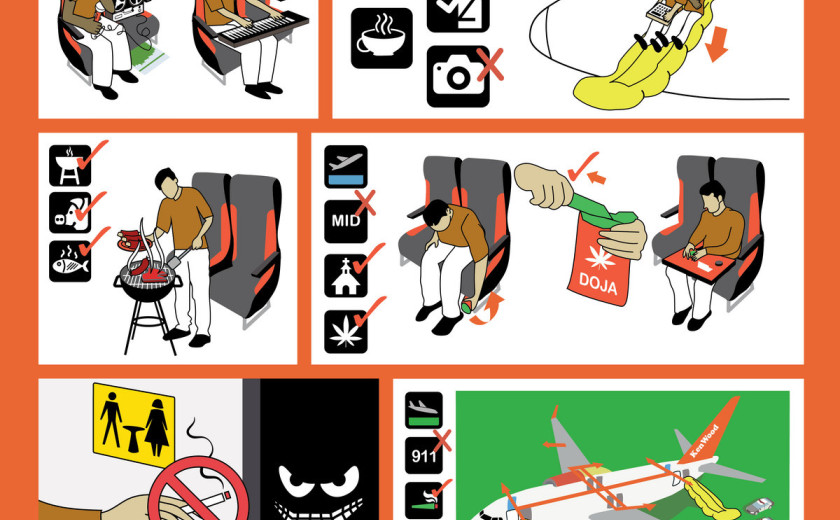 MID

DOJA

911

KenWood