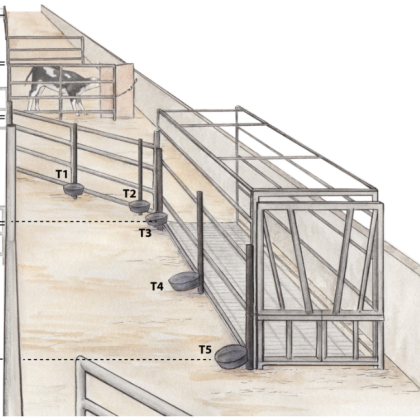 T1
T2
T3
T4
T5