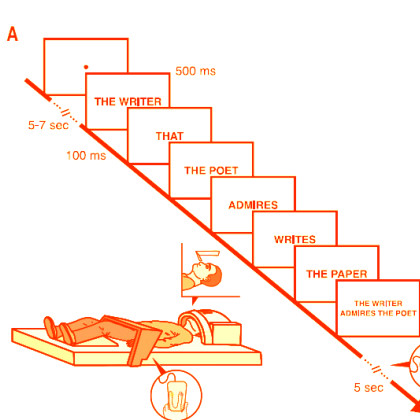 A

500 ms

5-7 sec

100 ms

THE WRITER

THAT

THE POET

ADMIRES

WRITES

THE PAPER

THE WRITER ADMIRES THE POET

5 sec